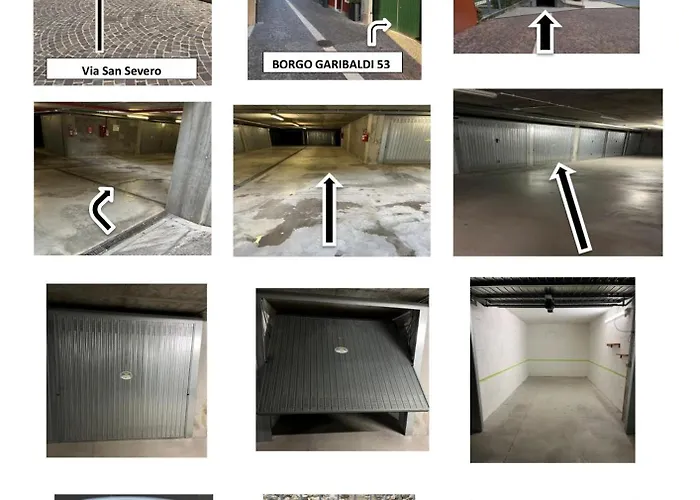 Via San Severo

BORGO GARIBALDI 53